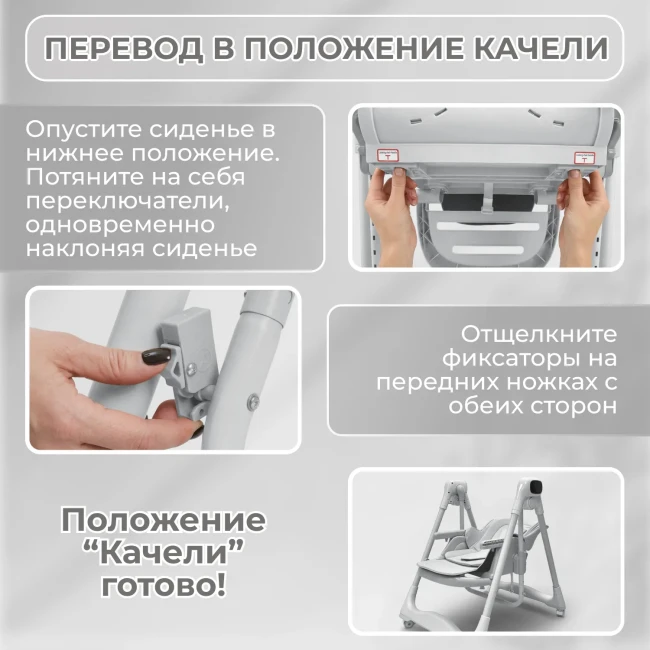 ПЕРЕВОД В ПОЛОЖЕНИЕ КАЧЕЛИ

Опустите сиденье в нижнее положение. Потяните на себя переключатели, одновременно наклоняя сиденье

Отщелкните фиксаторы на передних ножках с обеих сторон

Положение “Качели” готово!